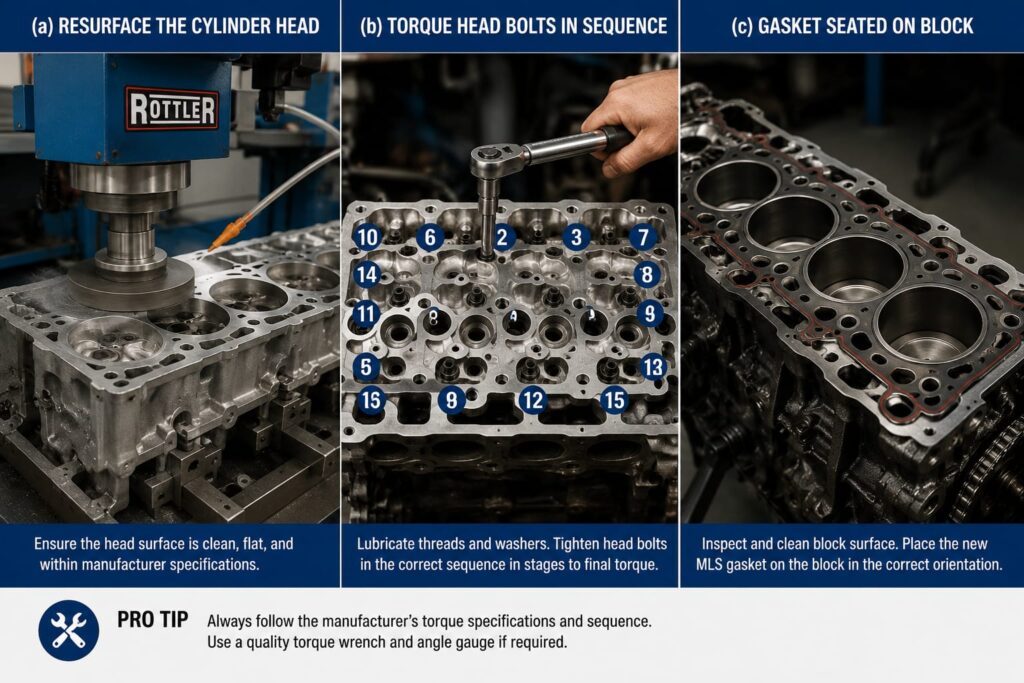 (a) RESURFACE THE CYLINDER HEAD

ROTTLER

Ensure the head surface is clean, flat, and within manufacturer specifications.

(b) TORQUE HEAD BOLTS IN SEQUENCE

10 6 2 3 7
14 8
11 9
5 13
15 9 12 15

Lubricate threads and washers. Tighten head bolts in the correct sequence in stages to final torque.

(c) GASKET SEATED ON BLOCK

Inspect and clean block surface. Place the new MLS gasket on the block in the correct orientation.

PRO TIP Always follow the manufacturer's torque specifications and sequence. Use a quality torque wrench and angle gauge if required.